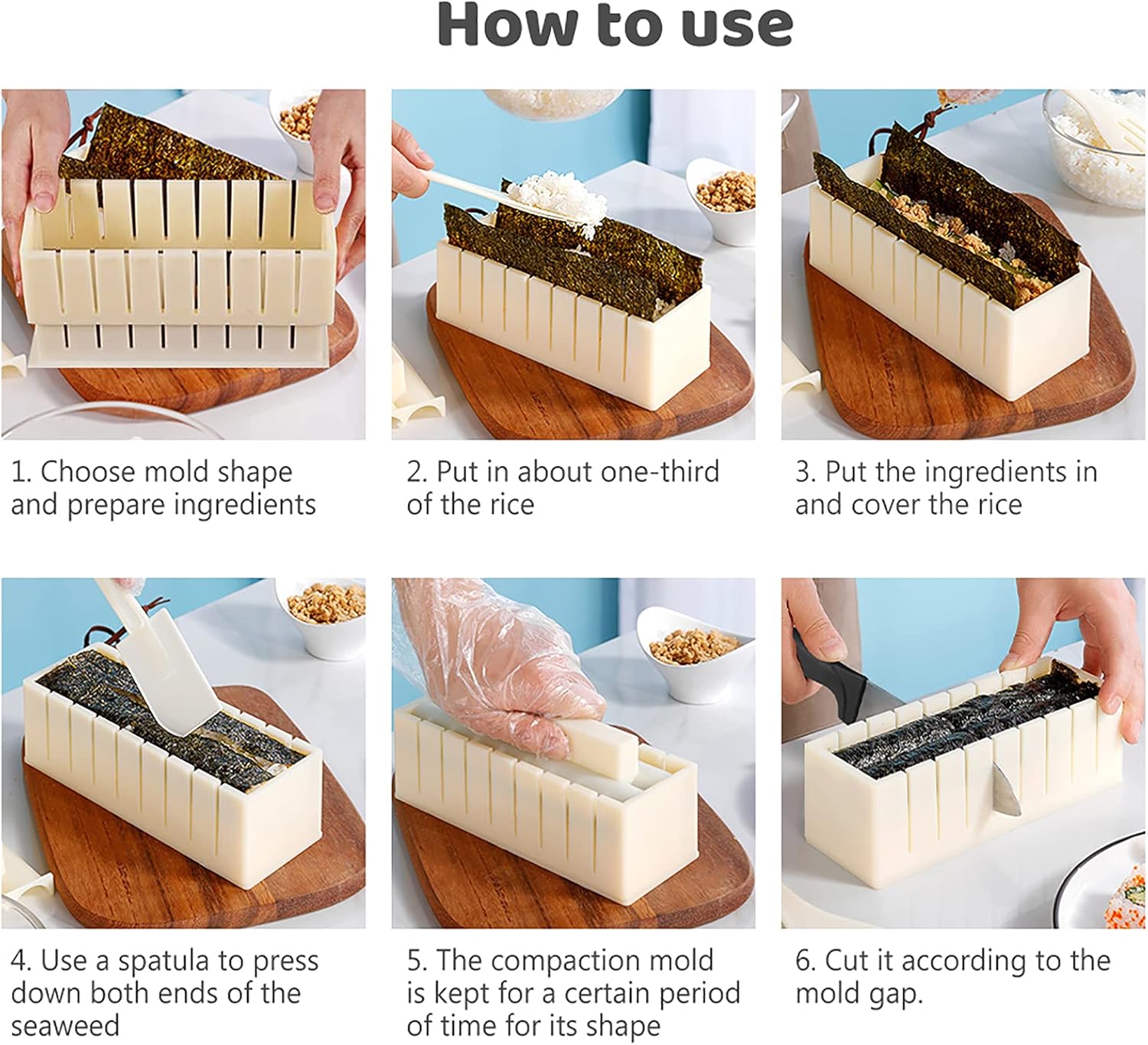 How to use

1. Choose mold shape and prepare ingredients

2. Put in about one-third of the rice

3. Put the ingredients in and cover the rice

4. Use a spatula to press down both ends of the seaweed

5. The compaction mold is kept for a certain period of time for its shape

6. Cut it according to the mold gap.